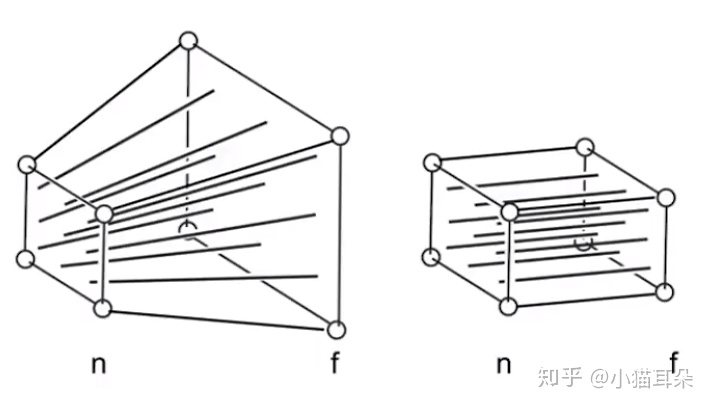 n f n f
知乎 @小猫耳朵